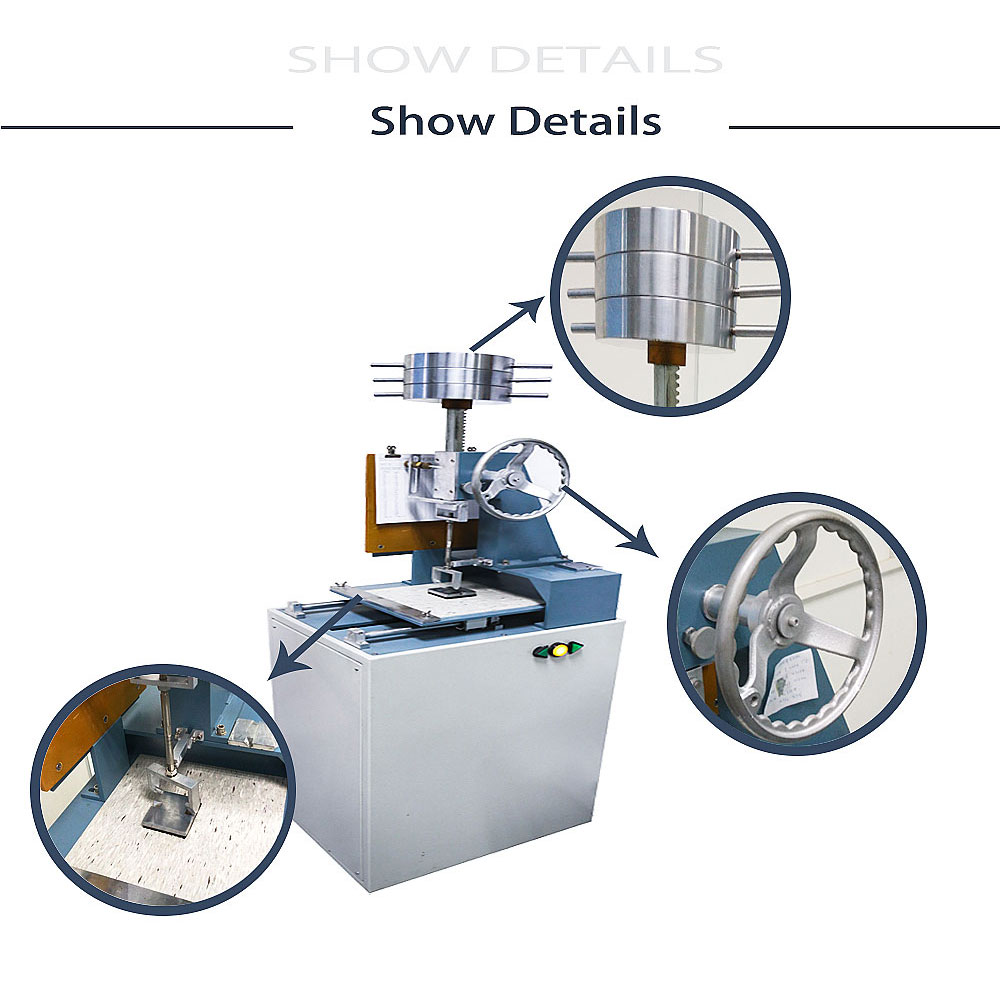 SHOW DETAILS

Show Details